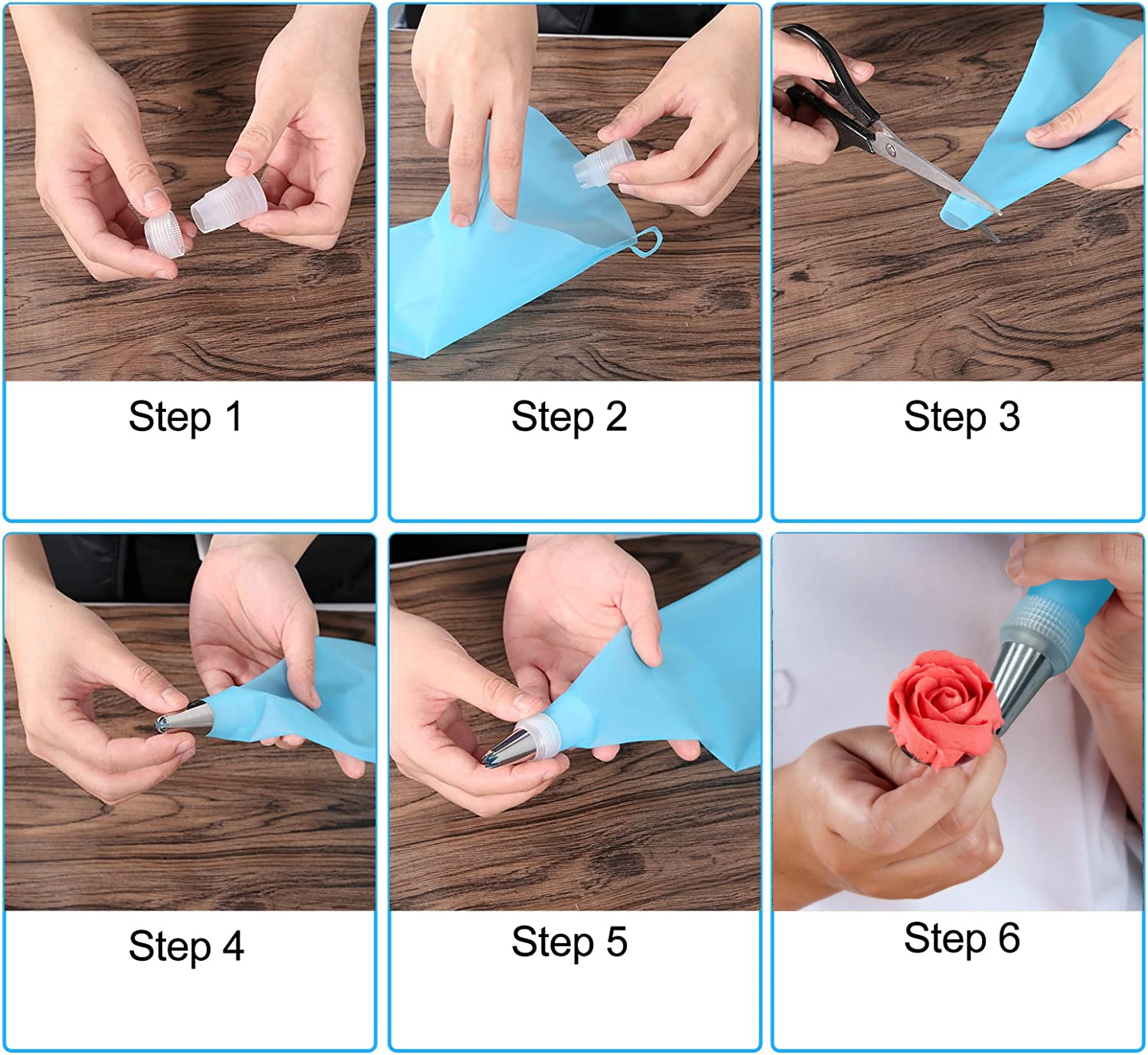 Step 1

Step 2

Step 3

Step 4

Step 5

Step 6